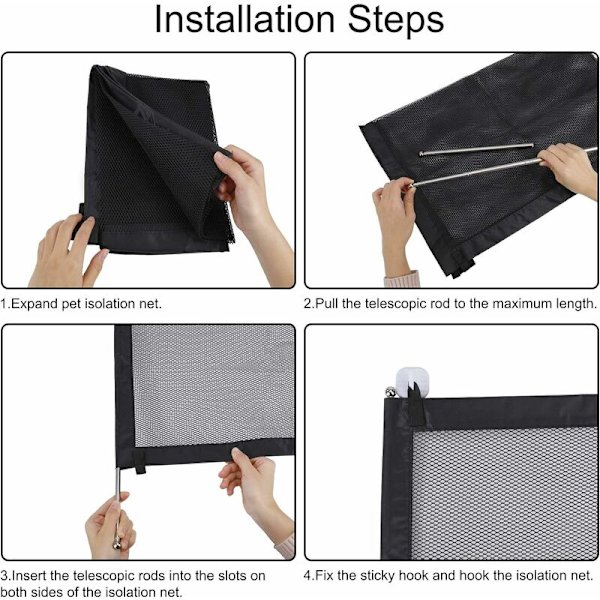 Installation Steps

1.Expand pet isolation net.

2.Pull the telescopic rod to the maximum length.

3.Insert the telescopic rods into the slots on both sides of the isolation net.

4.Fix the sticky hook and hook the isolation net.