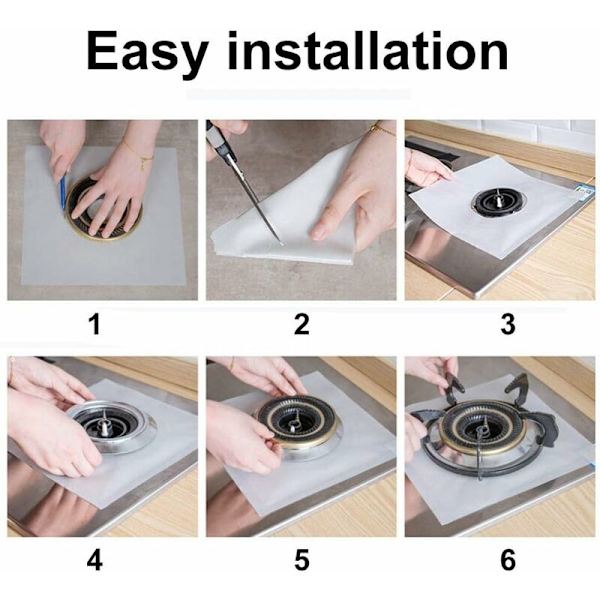 Easy installation

1

2

3

4

5

6