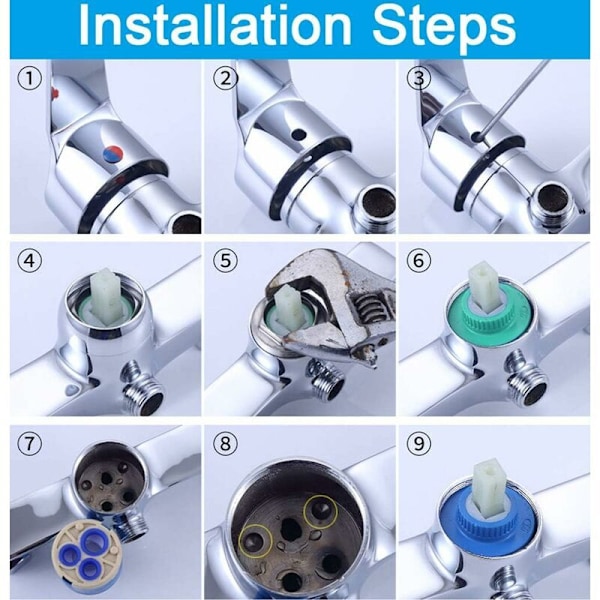 Installation Steps

①

②

③

④

⑤

⑥

⑦

⑧

⑨