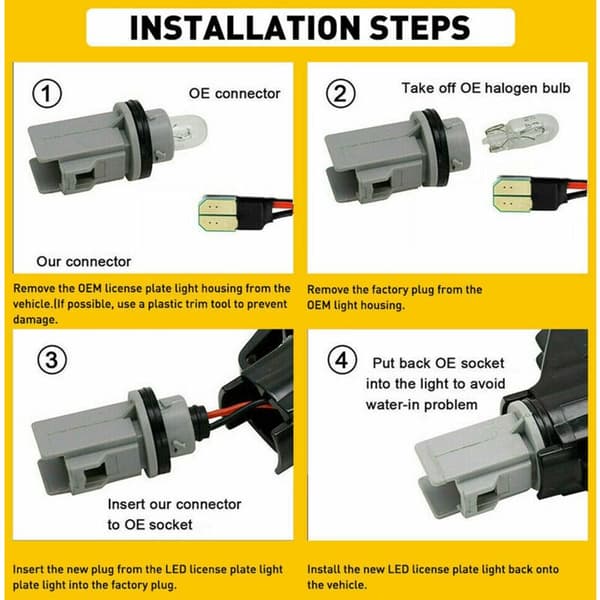 INSTALLATION STEPS

①

OE connector

Our connector

Remove the OEM license plate light housing from the vehicle.(If possible, use a plastic trim tool to prevent damage.

②

Take off OE halogen bulb

Remove the factory plug from the OEM light housing.

③

Insert our connector to OE socket

Insert the new plug from the LED license plate light plate light into the factory plug.

④

Put back OE socket into the light to avoid water-in problem

Install the new LED license plate light back onto the vehicle.