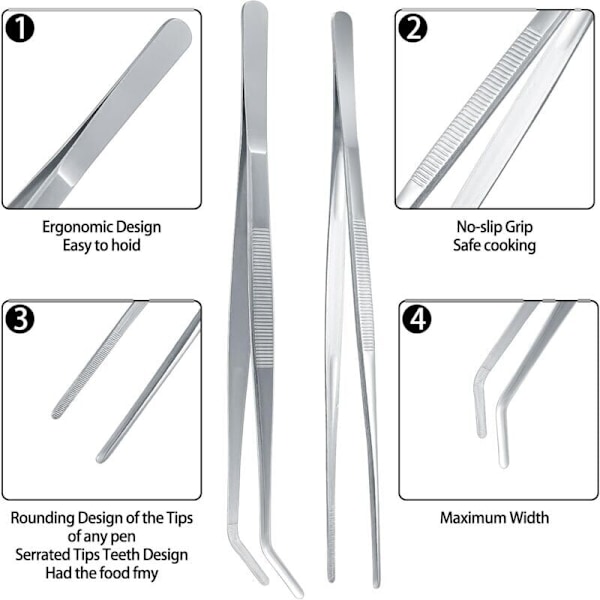 1
Ergonomic Design
Easy to hoid

2
No-slip Grip
Safe cooking

3
Rounding Design of the Tips of any pen
Serrated Tips Teeth Design
Had the food fmy

4
Maximum Width