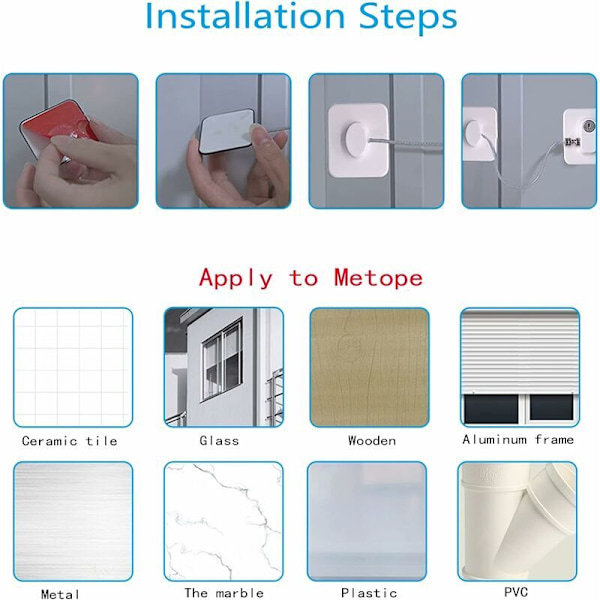 Installation Steps

Apply to Metope

Ceramic tile

Glass

Wooden

Aluminum frame

Metal

The marble

Plastic

PVC