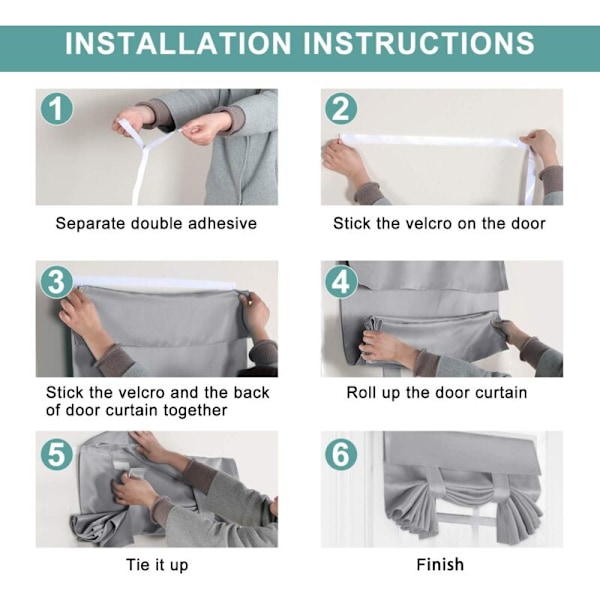 INSTALLATION INSTRUCTIONS

1

Separate double adhesive

2

Stick the velcro on the door

3

Stick the velcro and the back of door curtain together

4

Roll up the door curtain

5

Tie it up

6

Finish