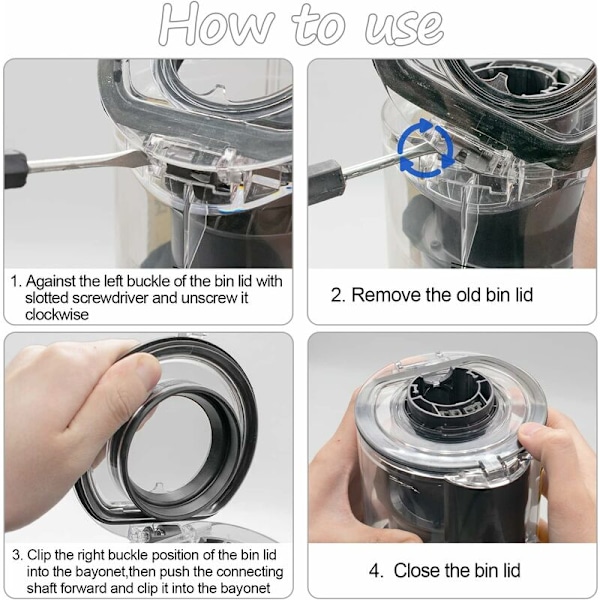 How to use

1. Against the left buckle of the bin lid with slotted screwdriver and unscrew it clockwise

2. Remove the old bin lid

3. Clip the right buckle position of the bin lid into the bayonet,then push the connecting shaft forward and clip it into the bayonet

4. Close the bin lid