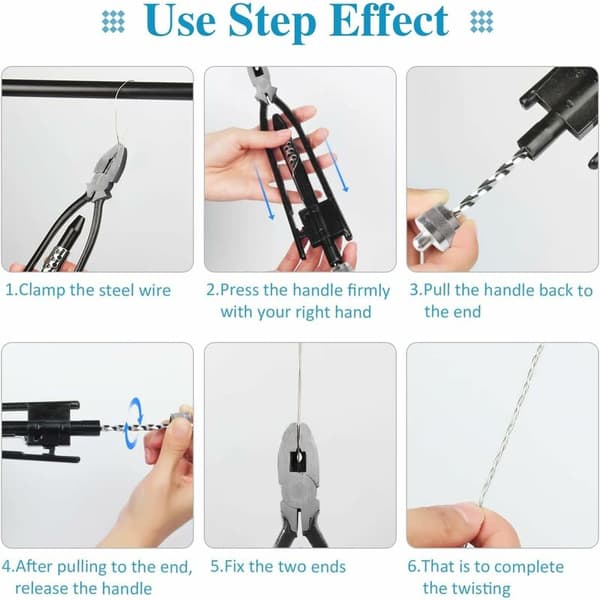 Use Step Effect

1.Clamp the steel wire

2.Press the handle firmly with your right hand

3.Pull the handle back to the end

4.After pulling to the end, release the handle

5.Fix the two ends

6.That is to complete the twisting