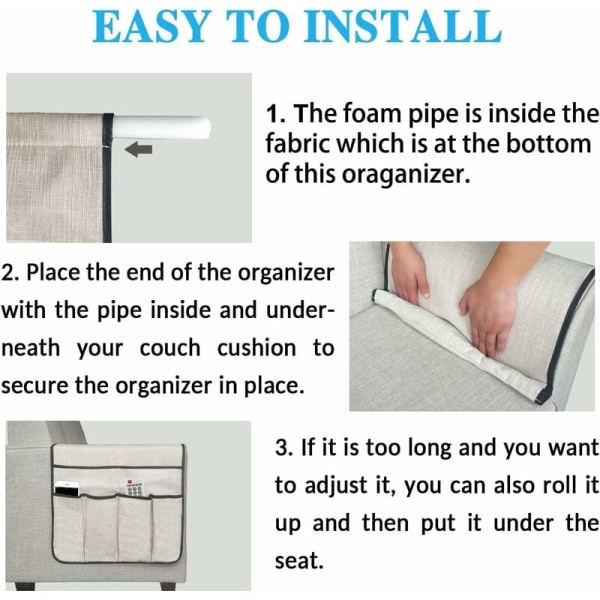 EASY TO INSTALL

1. The foam pipe is inside the fabric which is at the bottom of this oraganizer.

2. Place the end of the organizer with the pipe inside and underneath your couch cushion to secure the organizer in place.

3. If it is too long and you want to adjust it, you can also roll it up and then put it under the seat.