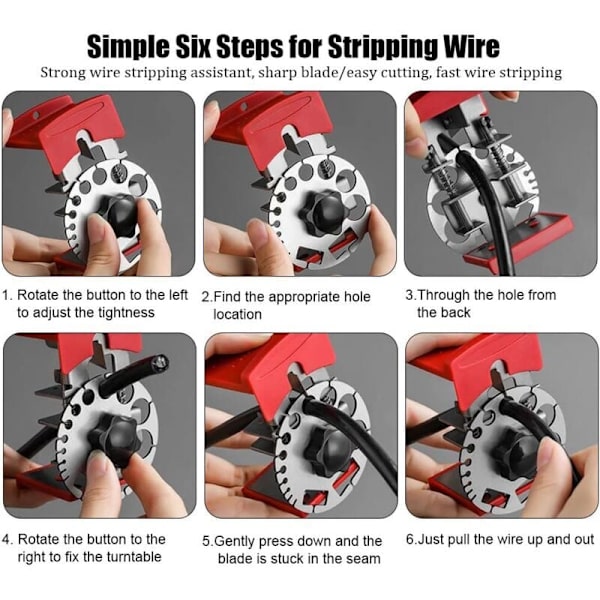 Simple Six Steps for Stripping Wire

Strong wire stripping assistant, sharp blade/easy cutting, fast wire stripping

1. Rotate the button to the left to adjust the tightness

2.Find the appropriate hole location

3.Through the hole from the back

4. Rotate the button to the right to fix the turntable

5.Gently press down and the blade is stuck in the seam

6.Just pull the wire up and out