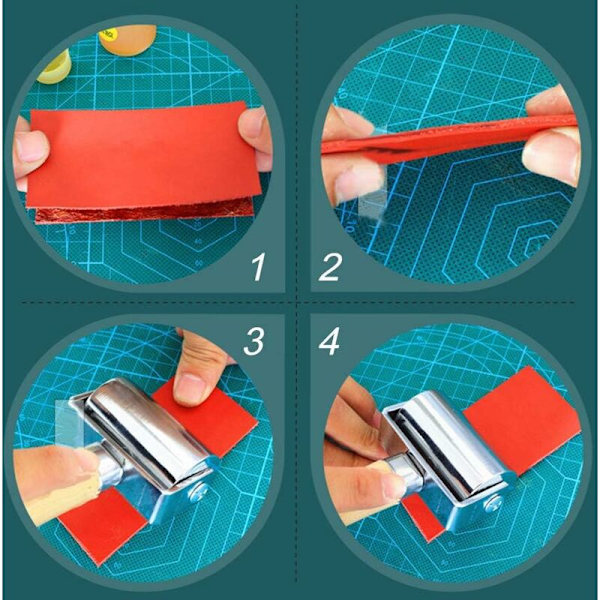 1
2
3
4