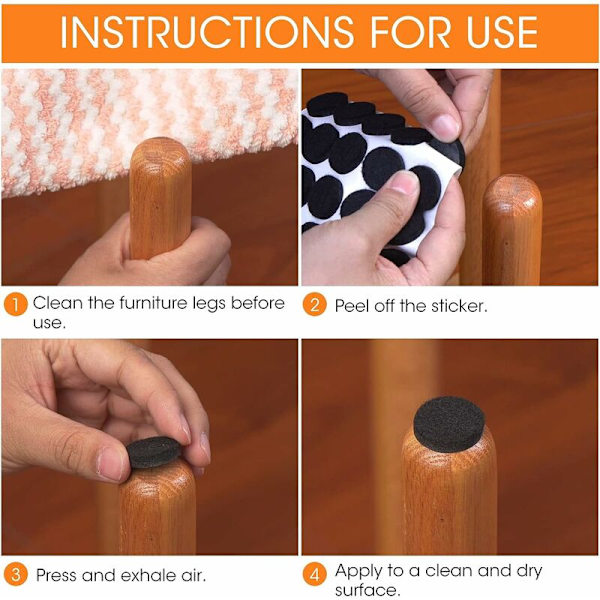 INSTRUCTIONS FOR USE

1 Clean the furniture legs before use.

2 Peel off the sticker.

3 Press and exhale air.

4 Apply to a clean and dry surface.