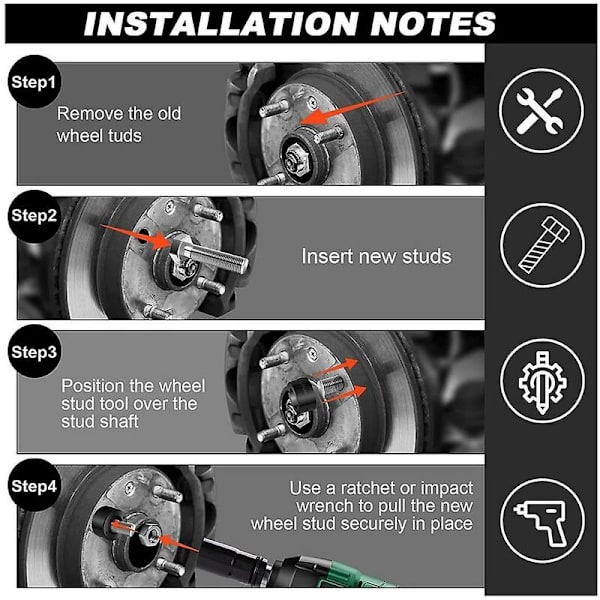 INSTALLATION NOTES

Step1
Remove the old wheel tuds

Step2
Insert new studs

Step3
Position the wheel stud tool over the stud shaft

Step4
Use a ratchet or impact wrench to pull the new wheel stud securely in place