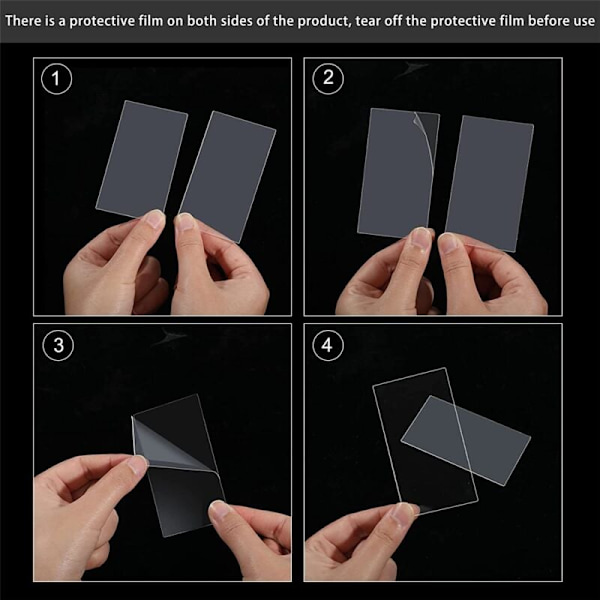 There is a protective film on both sides of the product, tear off the protective film before use

1

2

3

4