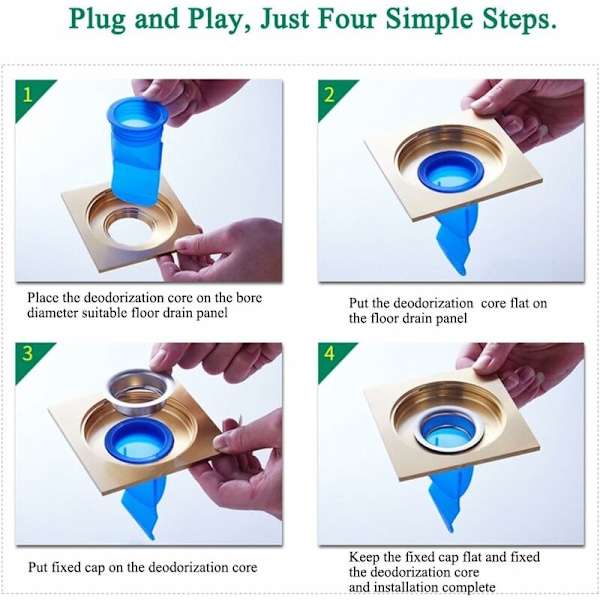 Plug and Play, Just Four Simple Steps.

1

Place the deodorization core on the bore diameter suitable floor drain panel

2

Put the deodorization core flat on the floor drain panel

3

Put fixed cap on the deodorization core

4

Keep the fixed cap flat and fixed the deodorization core and installation complete