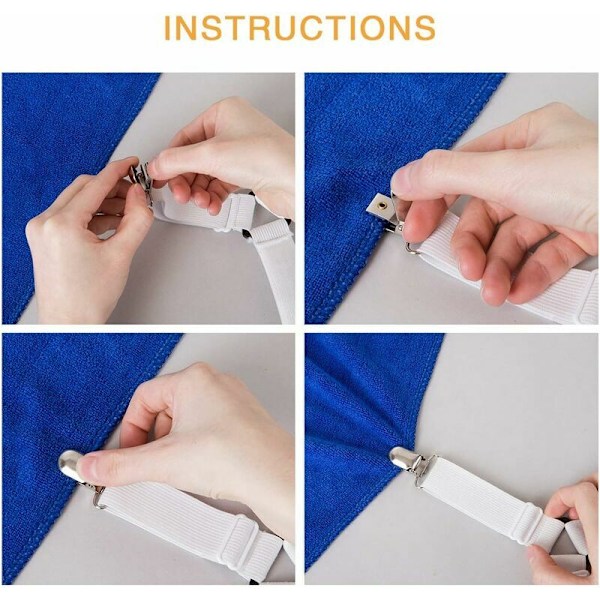 INSTRUCTIONS