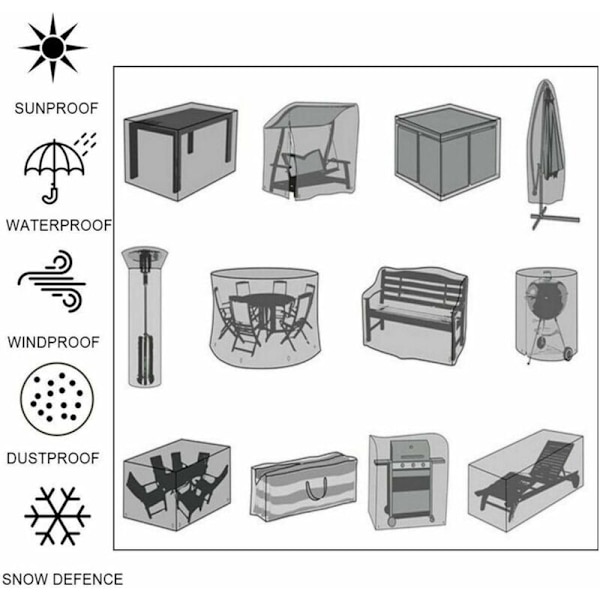 SUNPROOF

WATERPROOF

WINDPROOF

DUSTPROOF

SNOW DEFENCE