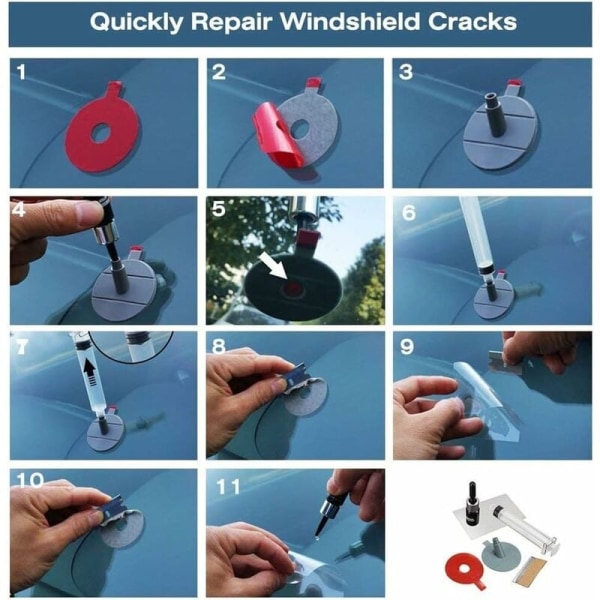 Quickly Repair Windshield Cracks

1

2

3

4

5

6

7

8

9

10

11