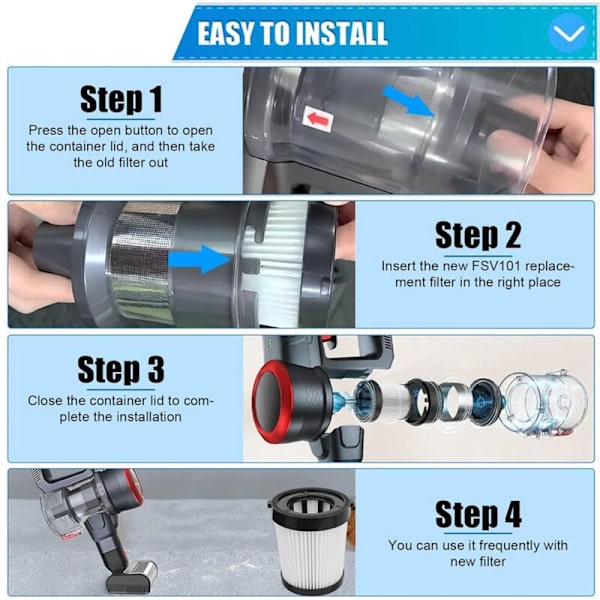 EASY TO INSTALL

Step 1

Press the open button to open the container lid, and then take the old filter out

Step 2

Insert the new FSV101 replacement filter in the right place

Step 3

Close the container lid to complete the installation

Step 4

You can use it frequently with new filter