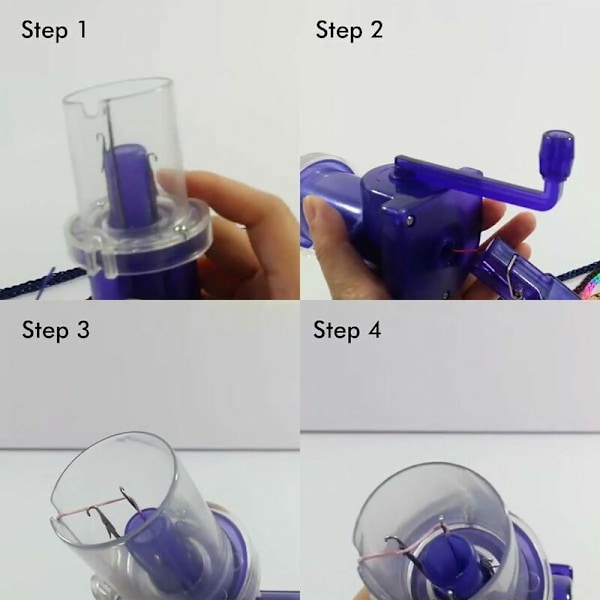 Step 1

Step 2

Step 3

Step 4