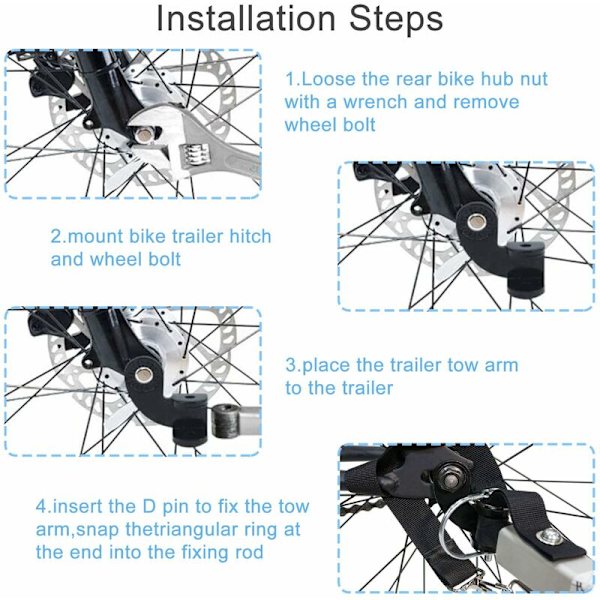 Installation Steps

1.Loose the rear bike hub nut with a wrench and remove wheel bolt

2.mount bike trailer hitch and wheel bolt

3.place the trailer tow arm to the trailer

4.insert the D pin to fix the tow arm,snap thetriangular ring at the end into the fixing rod