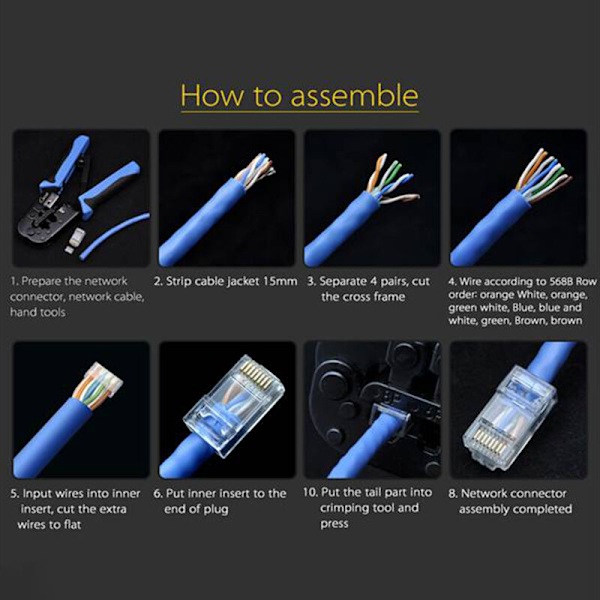 How to assemble

1. Prepare the network connector, network cable, hand tools

2. Strip cable jacket 15mm

3. Separate 4 pairs, cut the cross frame

4. Wire according to 568B Row order: orange White, orange, green white, Blue, blue and white, green, Brown, brown

5. Input wires into inner insert, cut the extra wires to flat

6. Put inner insert to the end of plug

10. Put the tail part into crimping tool and press

8. Network connector assembly completed