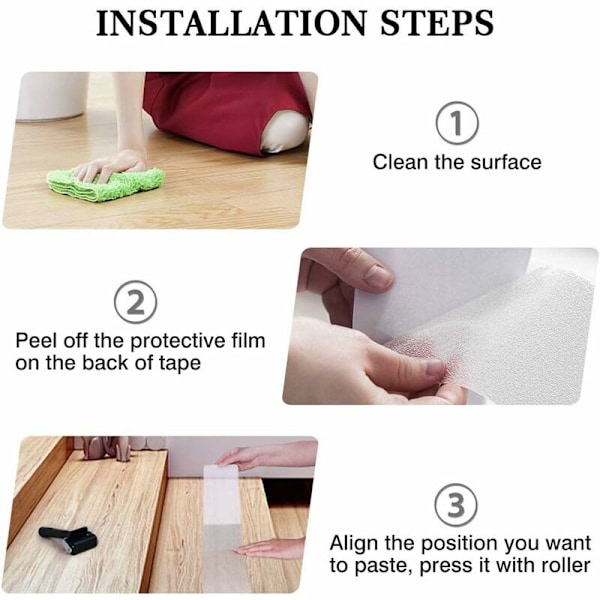 INSTALLATION STEPS

1
Clean the surface

2
Peel off the protective film on the back of tape

3
Align the position you want to paste, press it with roller