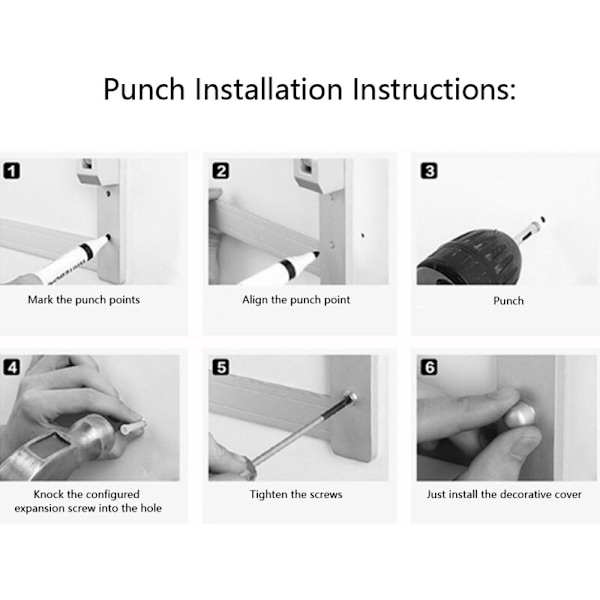 Punch Installation Instructions:

1
Mark the punch points

2
Align the punch point

3
Punch

4
Knock the configured expansion screw into the hole

5
Tighten the screws

6
Just install the decorative cover