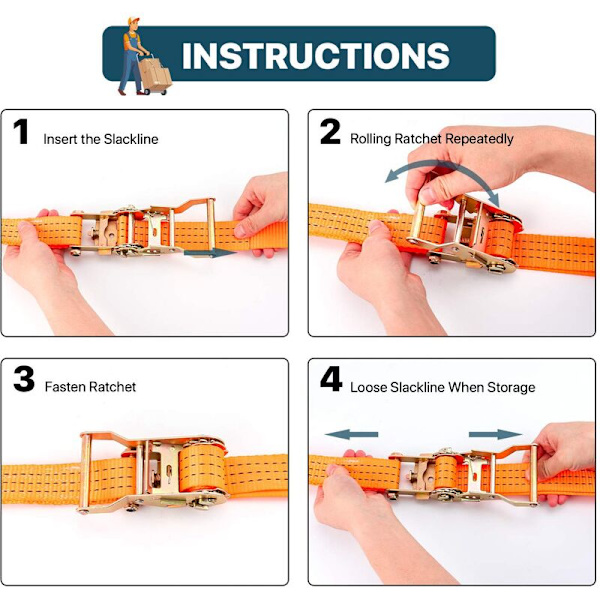 INSTRUCTIONS

1 Insert the Slackline

2 Rolling Ratchet Repeatedly

3 Fasten Ratchet

4 Loose Slackline When Storage