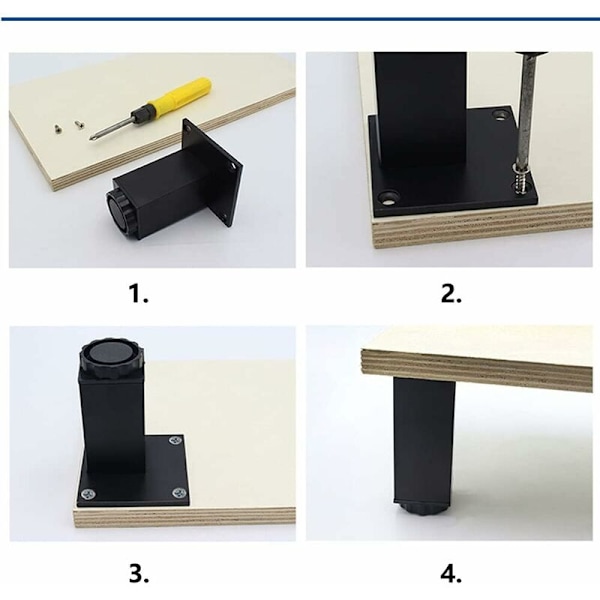 1.

2.

3.

4.