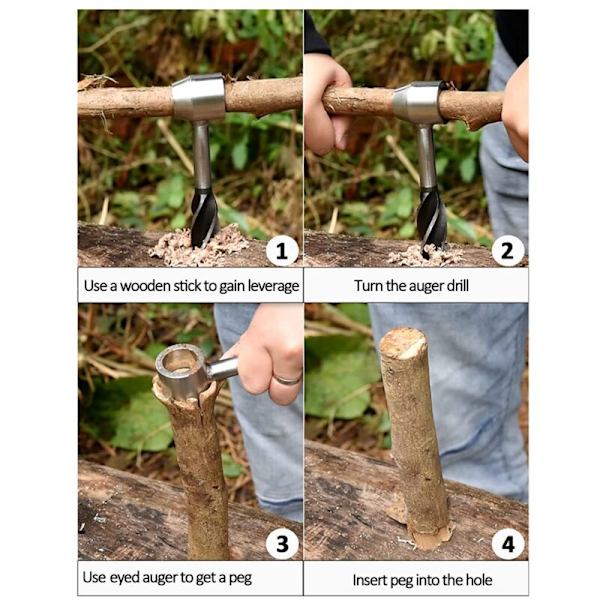 1
Use a wooden stick to gain leverage

2
Turn the auger drill

3
Use eyed auger to get a peg

4
Insert peg into the hole