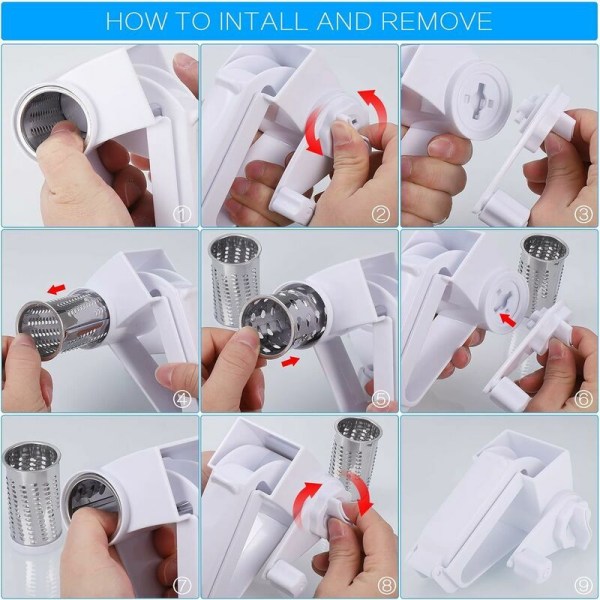 HOW TO INTALL AND REMOVE

①

②

③

④

⑤

⑥

⑦

⑧

⑨