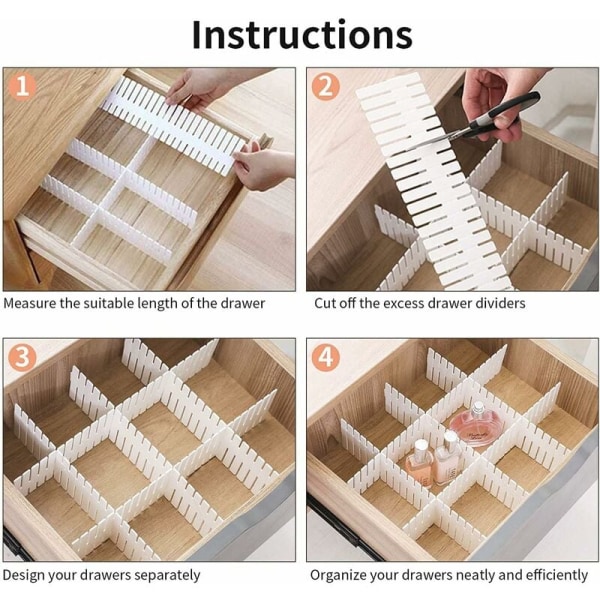 Instructions

1

Measure the suitable length of the drawer

2

Cut off the excess drawer dividers

3

Design your drawers separately

4

Organize your drawers neatly and efficiently