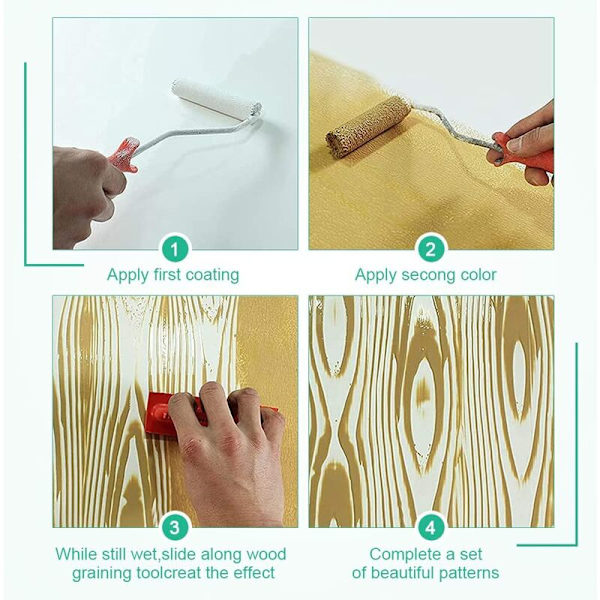 1
Apply first coating

2
Apply secong color

3
While still wet,slide along wood graining toolcreat the effect

4
Complete a set of beautiful patterns