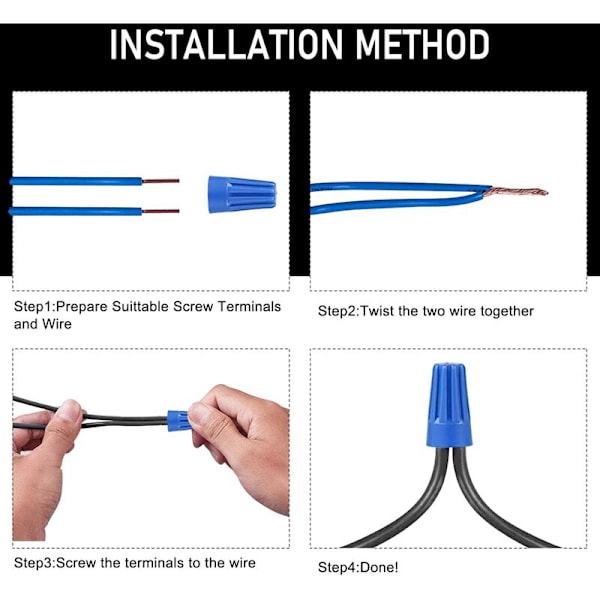 INSTALLATION METHOD

Step1:Prepare Suittable Screw Terminals and Wire

Step2:Twist the two wire together

Step3:Screw the terminals to the wire

Step4:Done!