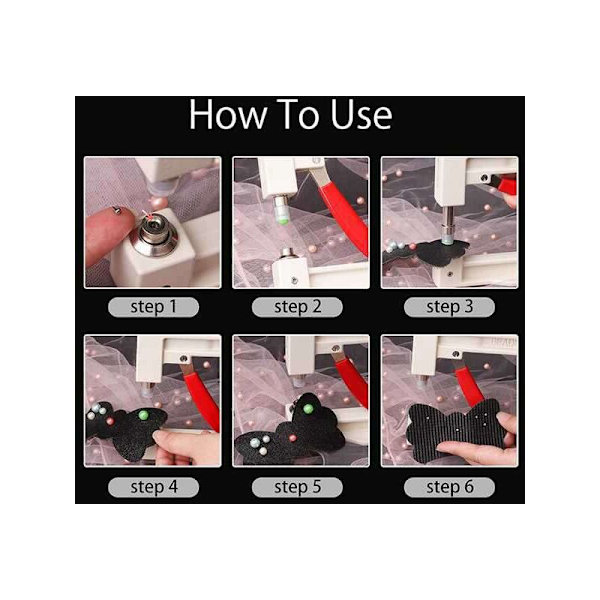 How To Use

step 1

step 2

step 3

step 4

step 5

step 6