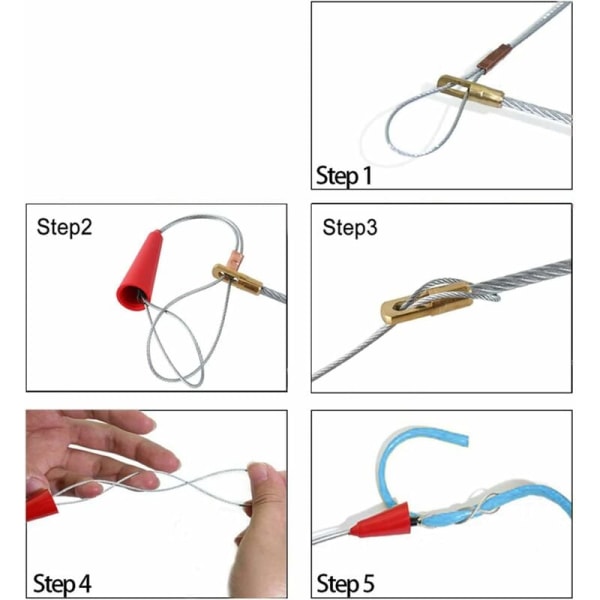 Step 1

Step2

Step3

Step 4

Step 5