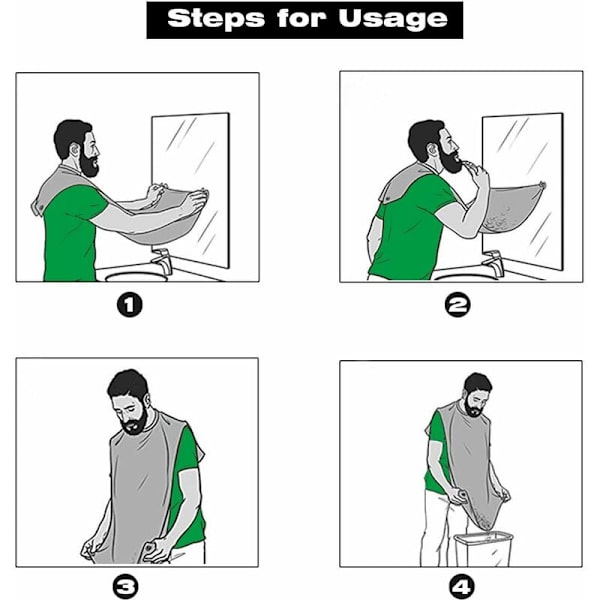 Steps for Usage

1

2

3

4