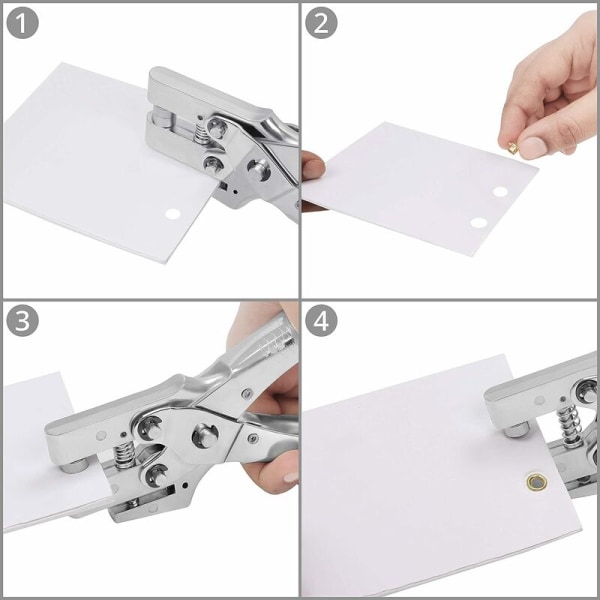 1

2

3

4