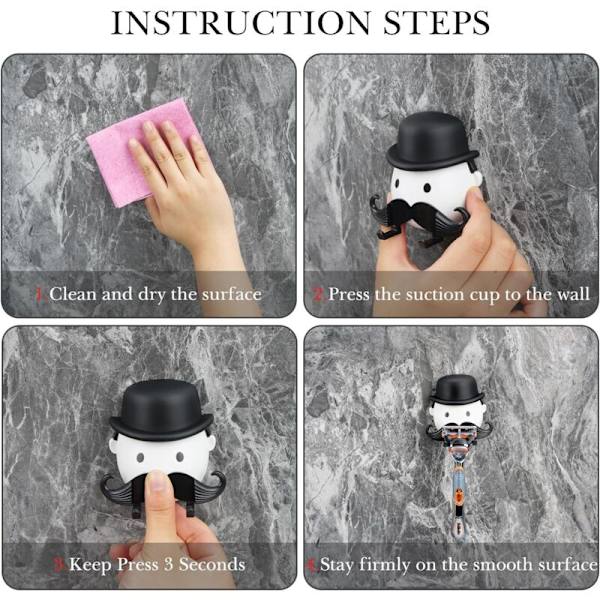 INSTRUCTION STEPS

1.Clean and dry the surface

2.Press the suction cup to the wall

3.Keep Press 3 Seconds

4.Stay firmly on the smooth surface