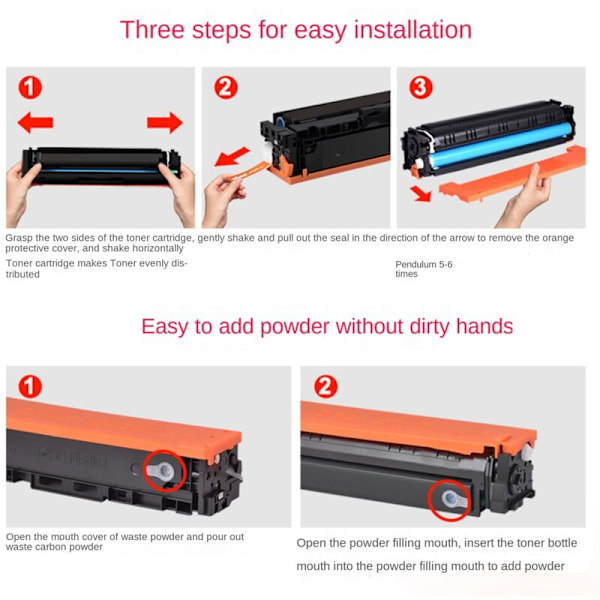 Three steps for easy installation

1

2

3

Grasp the two sides of the toner cartridge, gently shake and pull out the seal in the direction of the arrow to remove the orange protective cover, and shake horizontally

Toner cartridge makes Toner evenly distributed

Pendulum 5-6 times

Easy to add powder without dirty hands

1

2

Open the mouth cover of waste powder and pour out waste carbon powder

Open the powder filling mouth, insert the toner bottle mouth into the powder filling mouth to add powder