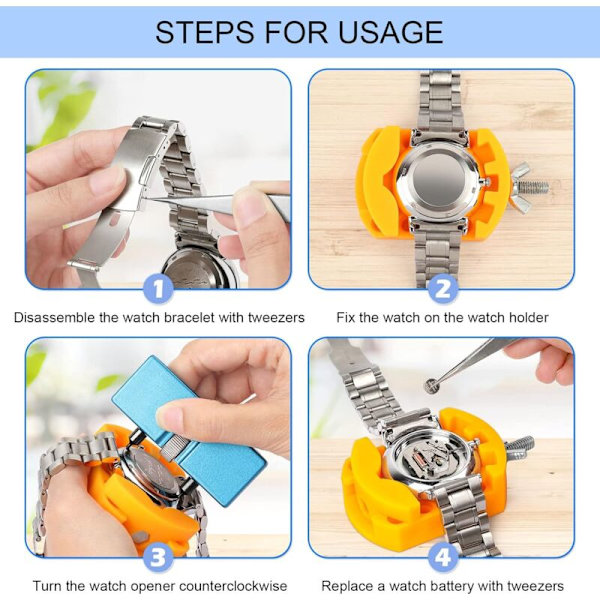 STEPS FOR USAGE

1

Disassemble the watch bracelet with tweezers

2

Fix the watch on the watch holder

3

Turn the watch opener counterclockwise

4

Replace a watch battery with tweezers