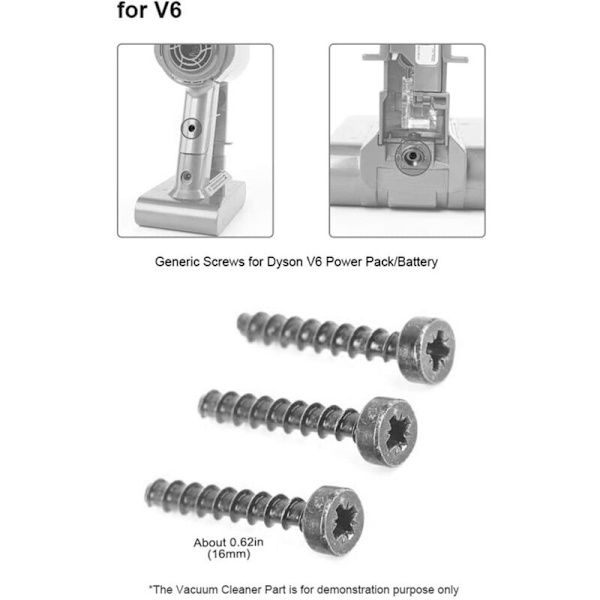 for V6

Generic Screws for Dyson V6 Power Pack/Battery

About 0.62in (16mm)

*The Vacuum Cleaner Part is for demonstration purpose only