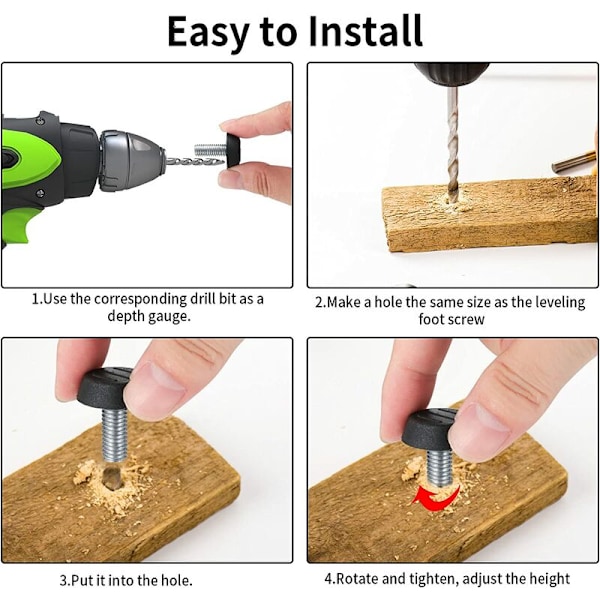 Easy to Install

1.Use the corresponding drill bit as a depth gauge.

2.Make a hole the same size as the leveling foot screw

3.Put it into the hole.

4.Rotate and tighten, adjust the height