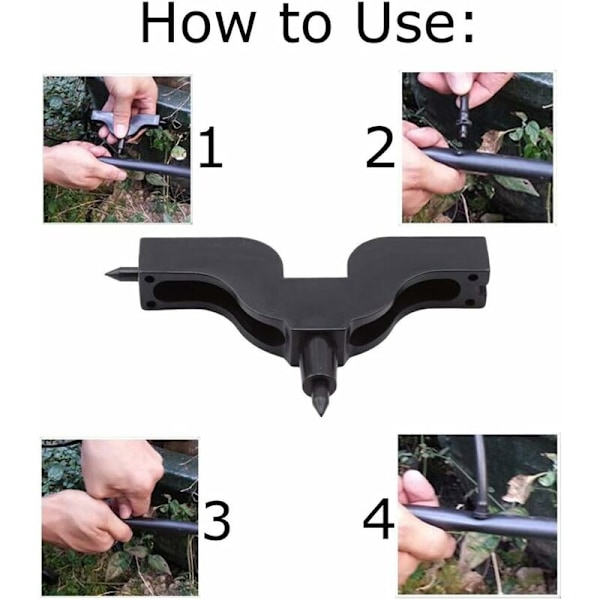 How to Use:

1

2

3

4