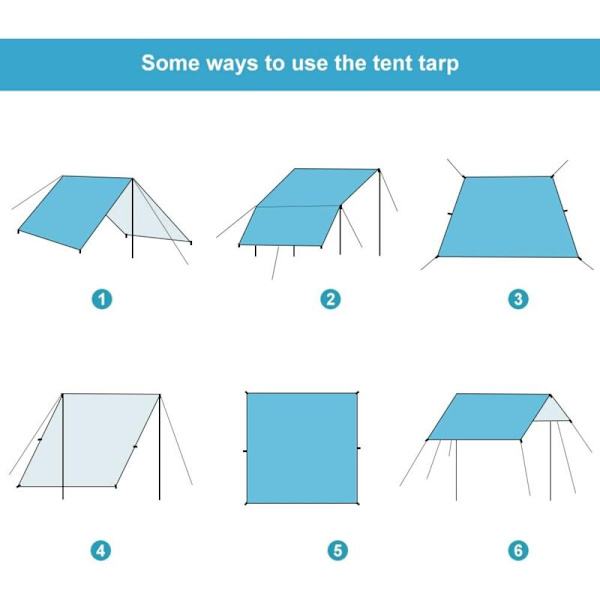 Some ways to use the tent tarp

1

2

3

4

5

6