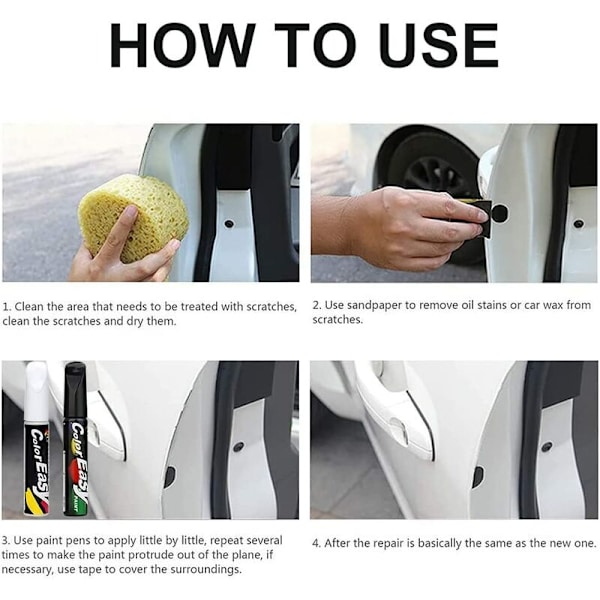 HOW TO USE

1. Clean the area that needs to be treated with scratches, clean the scratches and dry them.

2. Use sandpaper to remove oil stains or car wax from scratches.

Color Easy

Color Easy PAINT

3. Use paint pens to apply little by little, repeat several times to make the paint protrude out of the plane, if necessary, use tape to cover the surroundings.

4. After the repair is basically the same as the new one.