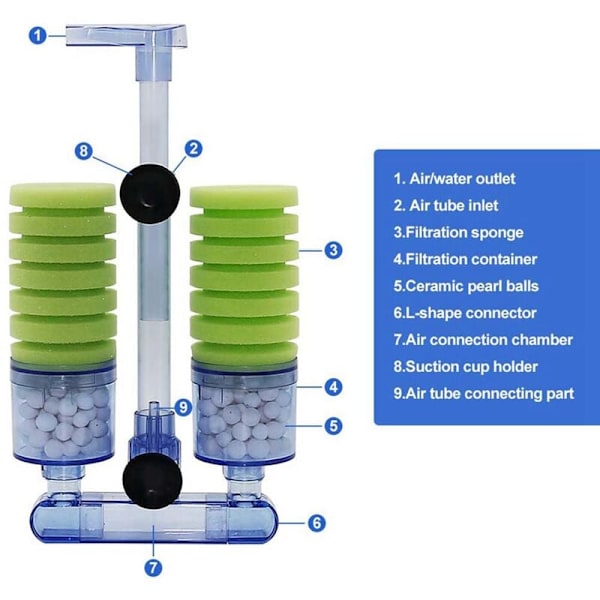 1
8
2
3
4
9
5
6
7

1. Air/water outlet
2. Air tube inlet
3.Filtration sponge
4.Filtration container
5.Ceramic pearl balls
6.L-shape connector
7.Air connection chamber
8.Suction cup holder
9.Air tube connecting part