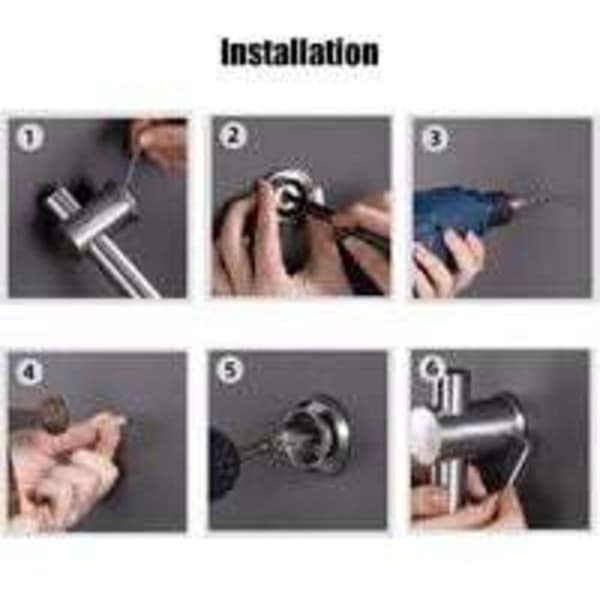 Installation

1

2

3

4

5

6