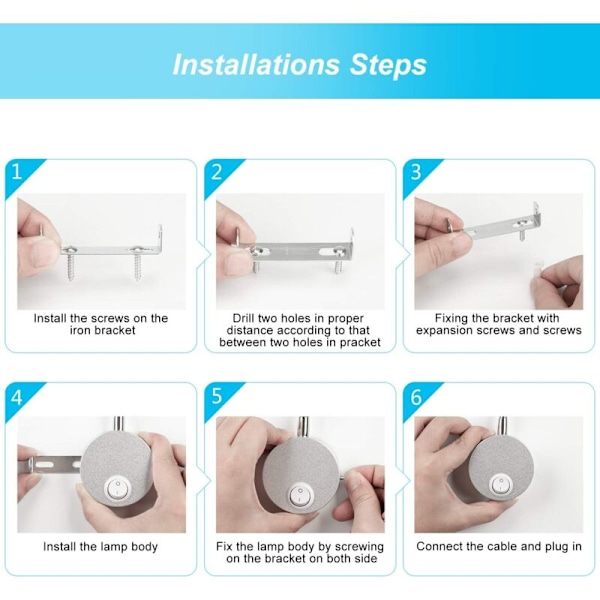 Installations Steps

1

Install the screws on the iron bracket

2

Drill two holes in proper distance according to that between two holes in pracket

3

Fixing the bracket with expansion screws and screws

4

Install the lamp body

5

Fix the lamp body by screwing on the bracket on both side

6

Connect the cable and plug in