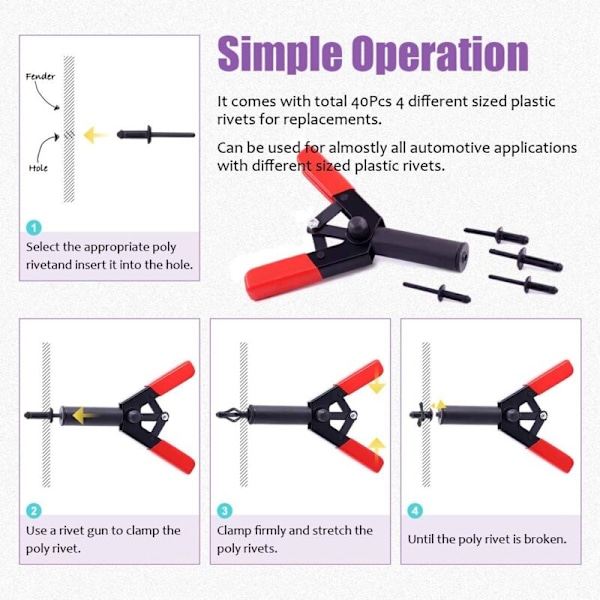 Simple Operation

It comes with total 40Pcs 4 different sized plastic rivets for replacements.

Can be used for almostly all automotive applications with different sized plastic rivets.

Fender

Hole

1

Select the appropriate poly rivetand insert it into the hole.

2

Use a rivet gun to clamp the poly rivet.

3

Clamp firmly and stretch the poly rivets.

4

Until the poly rivet is broken.