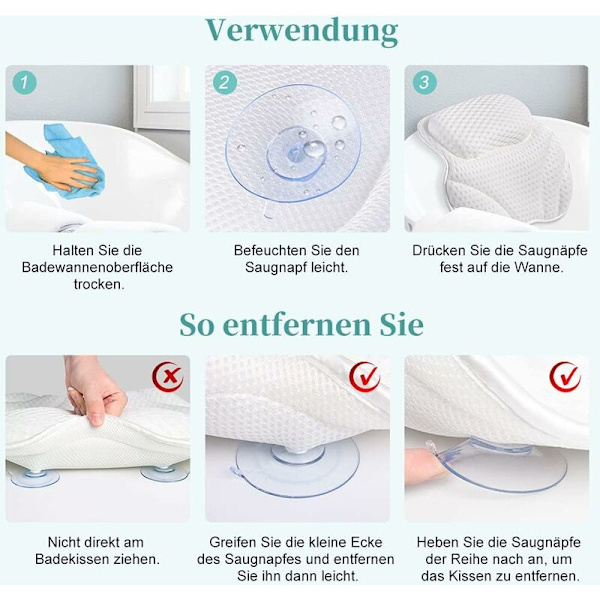 Verwendung

1

Halten Sie die Badewannenoberfläche trocken.

2

Befeuchten Sie den Saugnapf leicht.

3

Drücken Sie die Saugnäpfe fest auf die Wanne.

So entfernen Sie

Nicht direkt am Badekissen ziehen.

Greifen Sie die kleine Ecke des Saugnapfes und entfernen Sie ihn dann leicht.

Heben Sie die Saugnäpfe der Reihe nach an, um das Kissen zu entfernen.