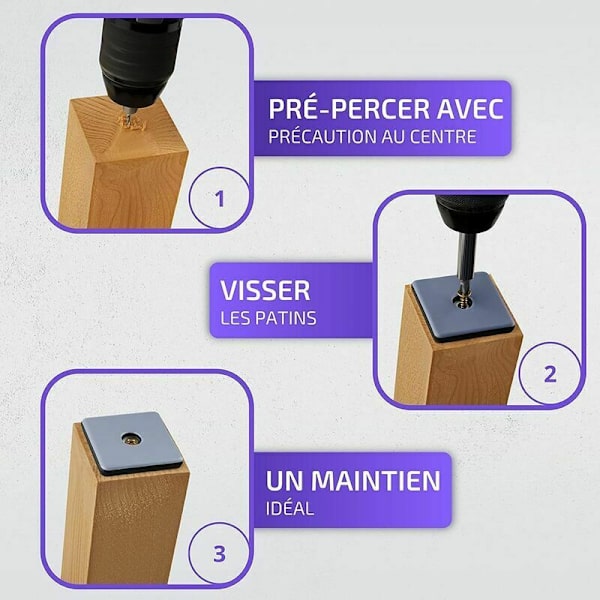 PRÉ-PERCER AVEC
PRÉCAUTION AU CENTRE

1

VISSER
LES PATINS

2

UN MAINTIEN
IDÉAL

3